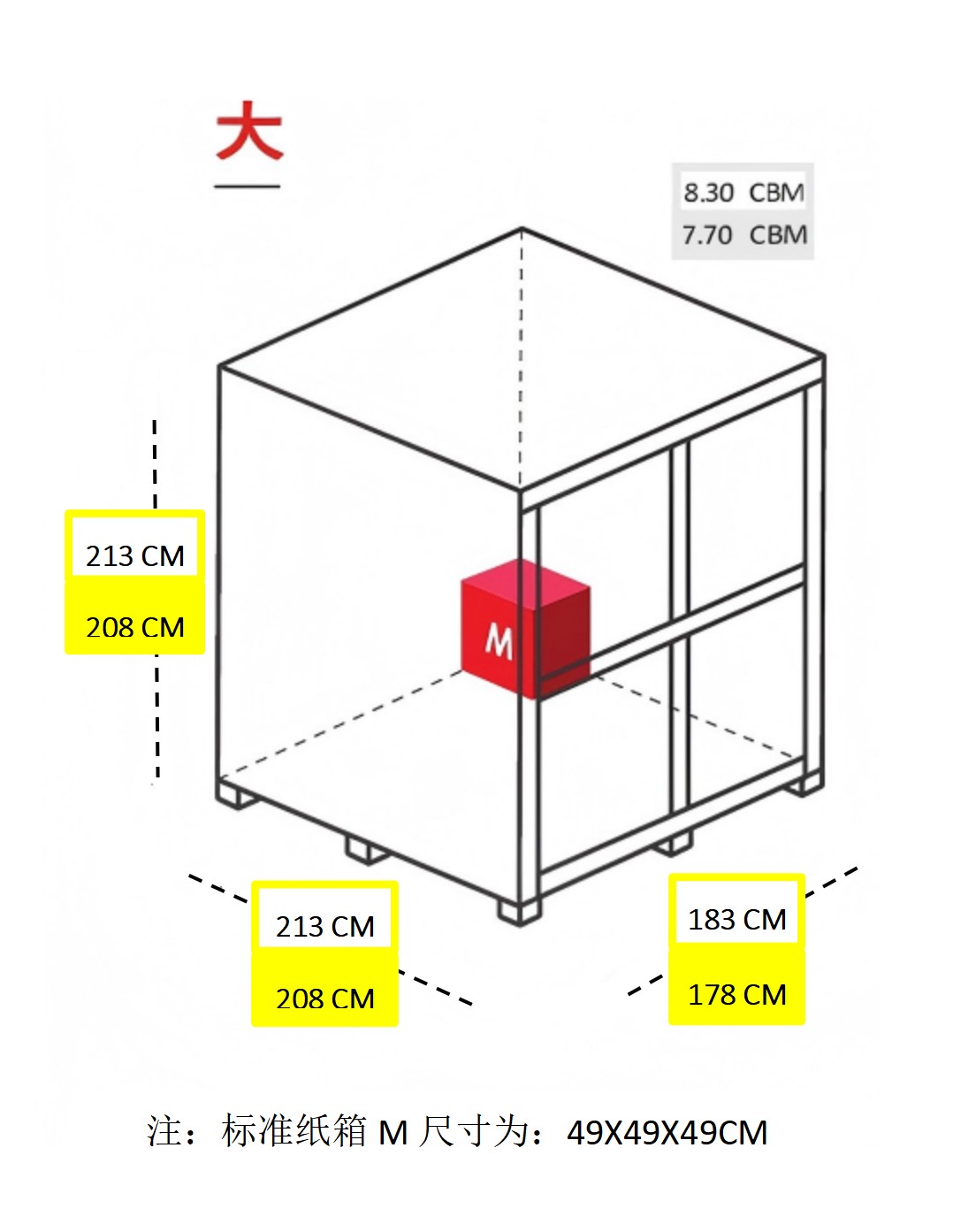 大

8.30 CBM
7.70 CBM

213 CM
208 CM

M

213 CM
208 CM

183 CM
178 CM

注：标准纸箱 M 尺寸为：49X49X49CM